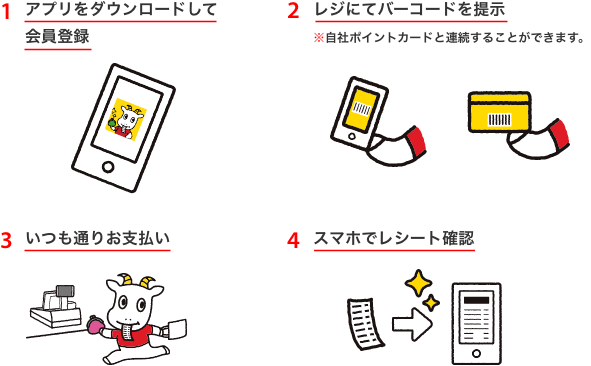 1 アプリをダウンロードして会員登録

2 レジにてバーコードを提示

※自社ポイントカードと連続することができます。

3 いつも通りお支払い

4 スマホでレシート確認