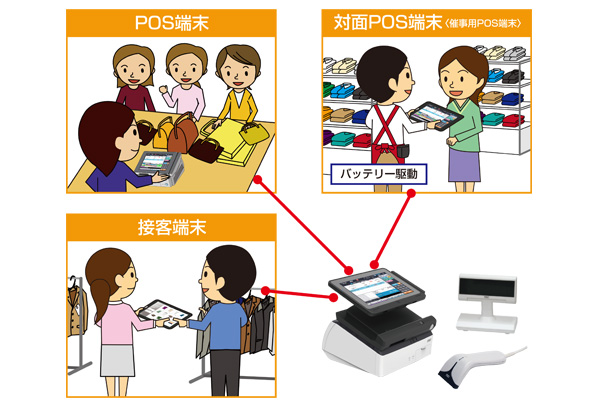 POS端末

対面POS端末〈催事用POS端末〉

バッテリー駆動

接客端末