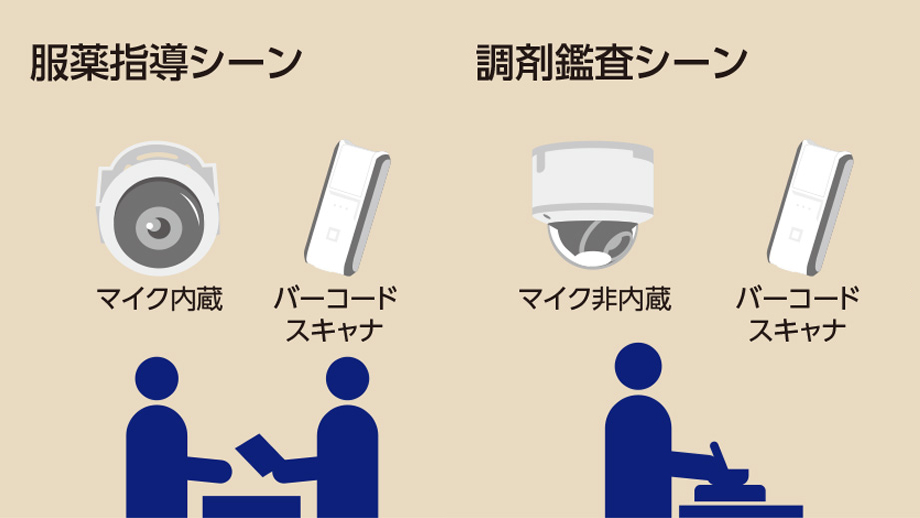 服薬指導シーン

マイク内蔵

バーコード
スキャナ

調剤鑑査シーン

マイク非内蔵

バーコード
スキャナ