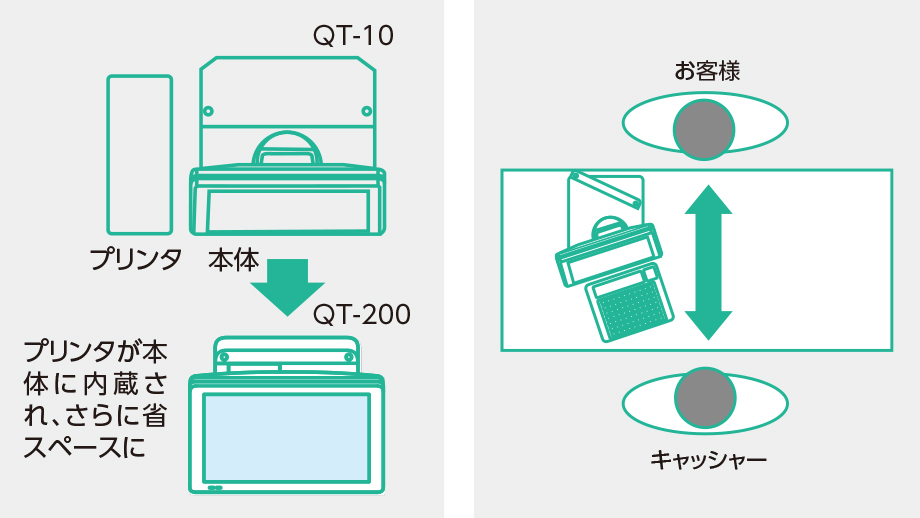 QT-10

プリンタ　本体

QT-200

プリンタが本体に内蔵され、さらに省スペースに

お客様

キャッシャー