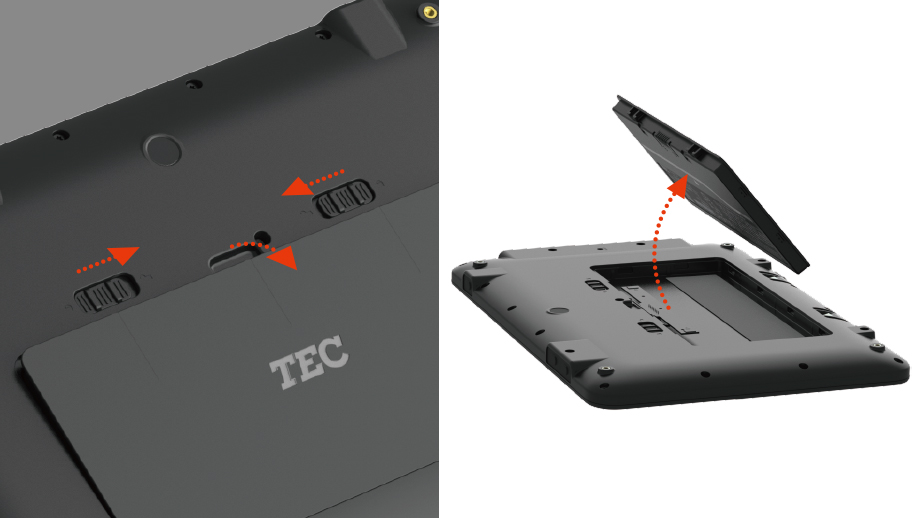 TEC