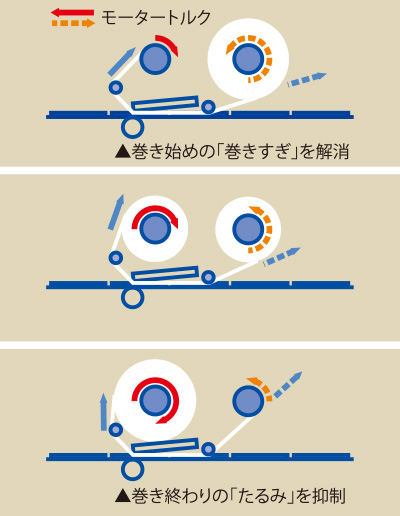 モータートルク

▲巻き始めの「巻きすぎ」を解消

▲巻き終わりの「たるみ」を抑制