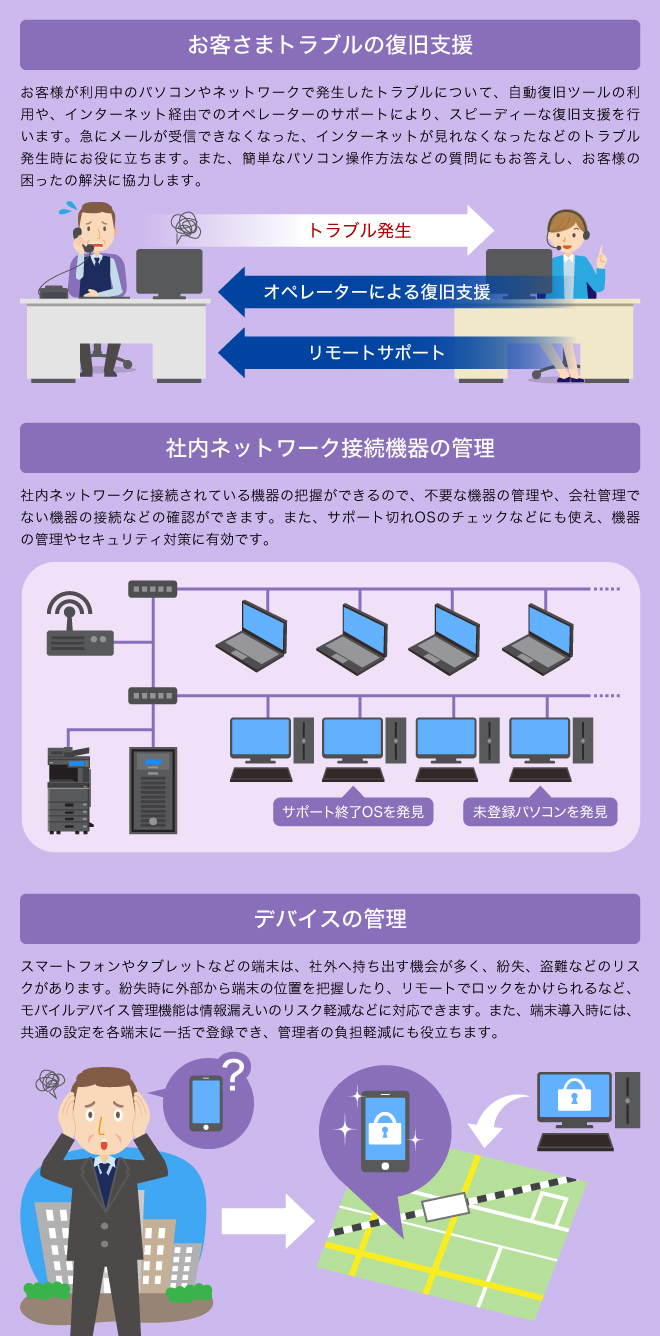 お客さまトラブルの復旧支援

お客様が利用中のパソコンやネットワークで発生したトラブルについて、自動復旧ツールの利用や、インターネット経由でのオペレーターのサポートにより、スピーディーな復旧支援を行います。急にメールが受信できなくなった、インターネットが見れなくなったなどのトラブル発生時にお役に立ちます。また、簡単なパソコン操作方法などの質問にもお答えし、お客様の困ったの解決に協力します。

トラブル発生

オペレーターによる復旧支援

リモートサポート

社内ネットワーク接続機器の管理

社内ネットワークに接続されている機器の把握ができるので、不要な機器の管理や、会社管理でない機器の接続などの確認ができます。また、サポート切れOSのチェックなどにも使え、機器の管理やセキュリティ対策に有効です。

サポート終了OSを発見

未登録パソコンを発見

デバイスの管理

スマートフォンやタブレットなどの端末は、社外へ持ち出す機会が多く、紛失、盗難などのリスクがあります。紛失時に外部から端末の位置を把握したり、リモートでロックをかけられるなど、モバイルデバイス管理機能は情報漏えいのリスク軽減などに対応できます。また、端末導入時には、共通の設定を各端末に一括で登録でき、管理者の負担軽減にも役立ちます。

?