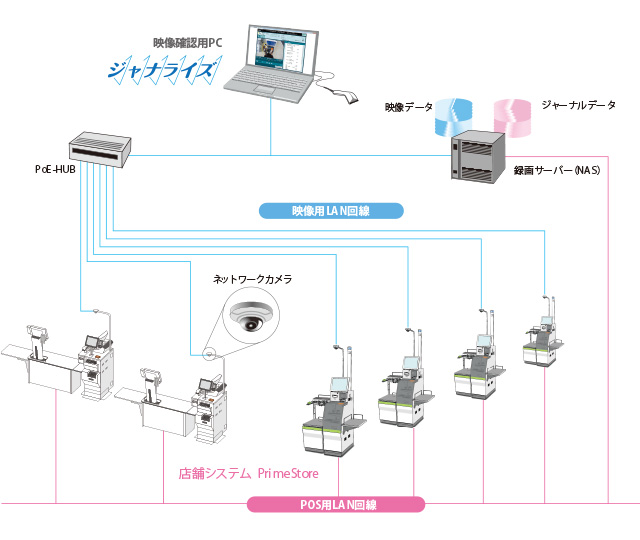 映像確認用PC
ジャナライズ

映像データ

ジャーナルデータ

PoE-HUB

録画サーバー(NAS)

映像用LAN回線

ネットワークカメラ

店舗システム PrimeStore

POS用LAN回線