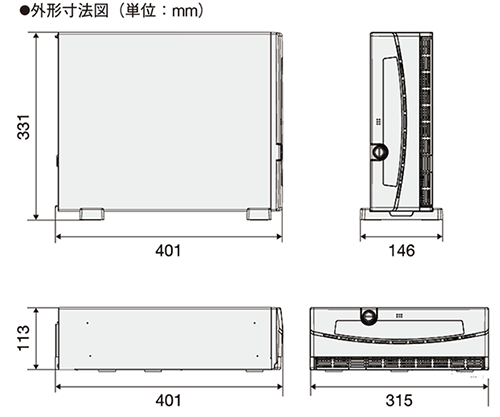 ●外形寸法図（単位：mm）

331

401

146

113

401

315